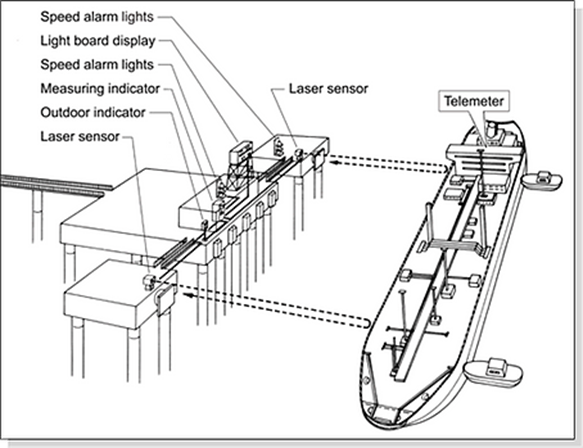 Speed alarm lights
Light board display
Speed alarm lights
Measuring indicator
Outdoor indicator
Laser sensor
Laser sensor
Telemeter